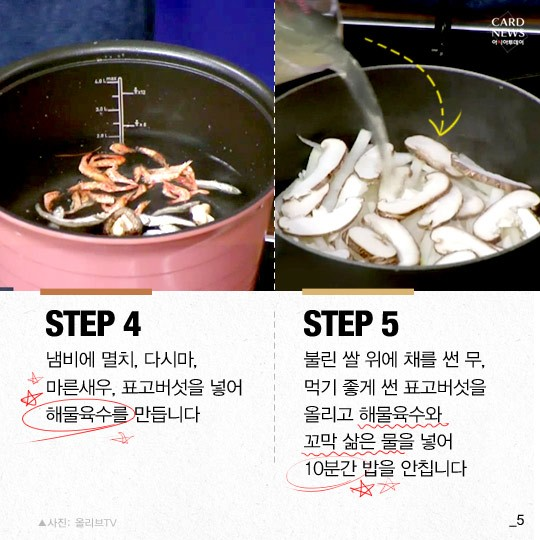 CARD NEWS 아시아투데이

STEP 4

냄비에 멸치, 다시마, 마른새우, 표고버섯을 넣어 해물육수를 만듭니다

STEP 5

불린 쌀 위에 채를 썬 무, 먹기 좋게 썬 표고버섯을 올리고 해물육수와 꼬막 삶은 물을 넣어 10분간 밥을 안칩니다

▲사진: 올리브TV

_5